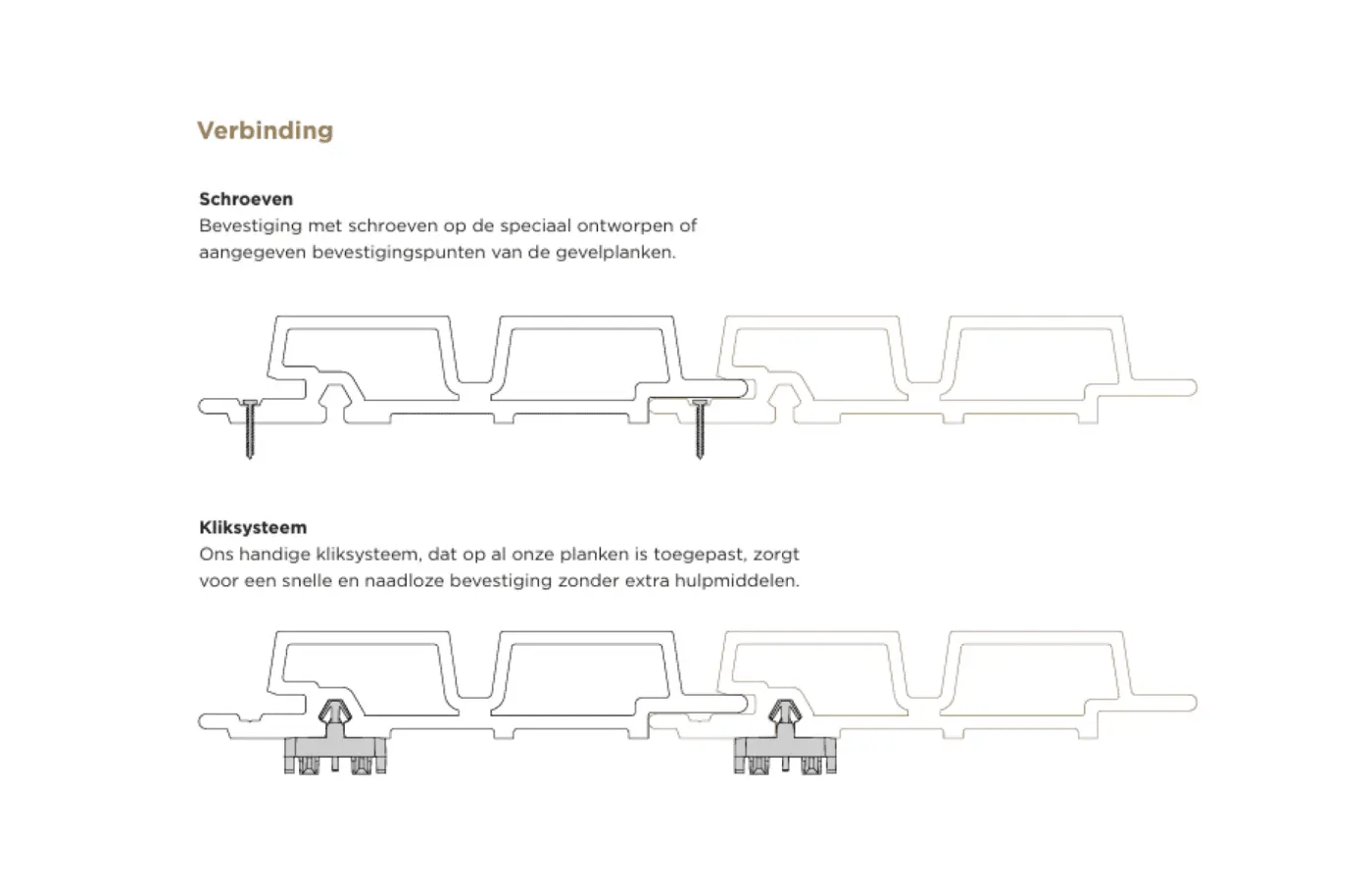 Verbinding

Schroeven
Bevestiging met schroeven op de speciaal ontworpen of aangegeven bevestigingspunten van de gevelplanken.

Kliksysteem
Ons handige kliksysteem, dat op al onze planken is toegepast, zorgt voor een snelle en naadloze bevestiging zonder extra hulpmiddelen.